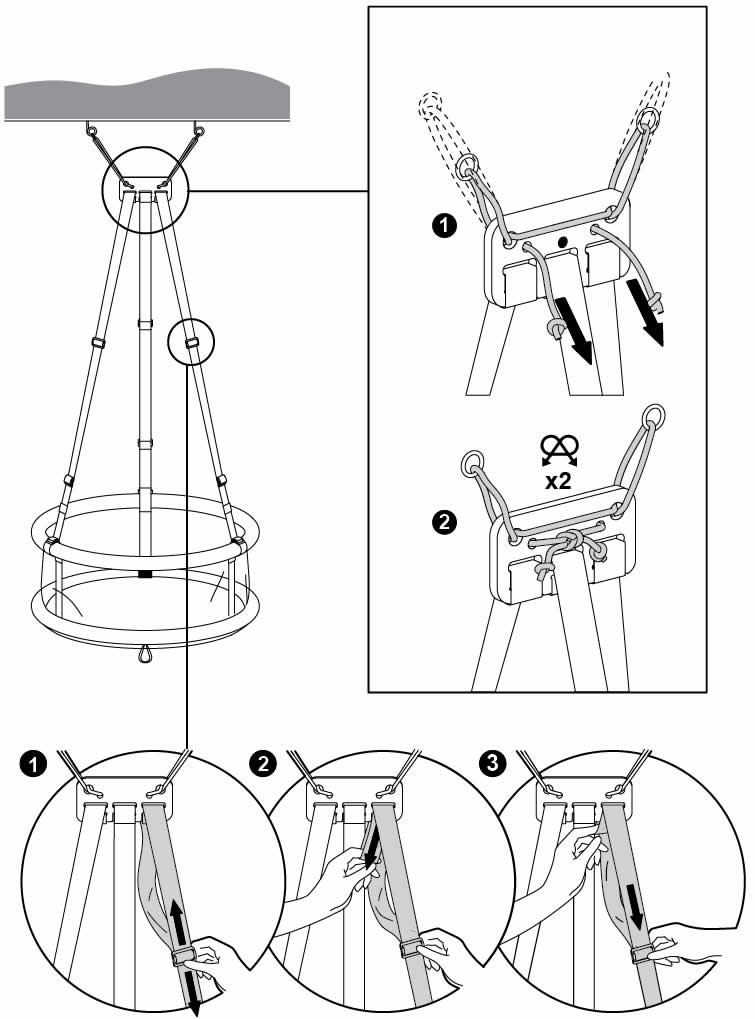 1

x2

2

1

2

3